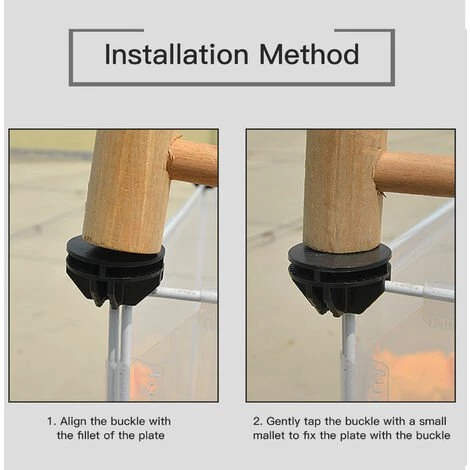 Installation Method

1. Align the buckle with the fillet of the plate

2. Gently tap the buckle with a small mallet to fix the plate with the buckle