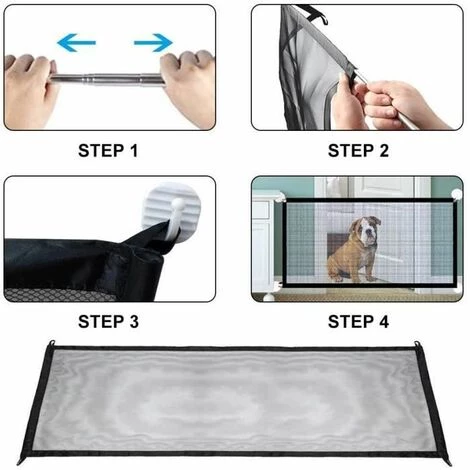 STEP 1

STEP 2

STEP 3

STEP 4