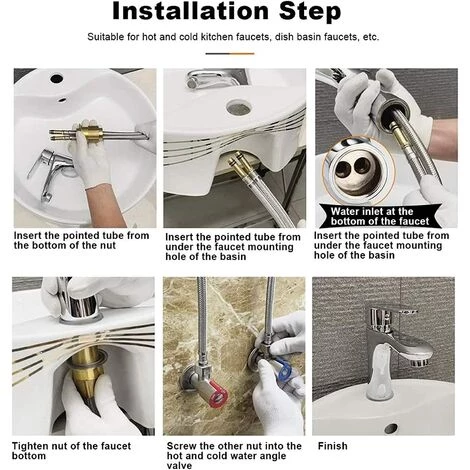 Installation Step

Suitable for hot and cold kitchen faucets, dish basin faucets, etc.

Insert the pointed tube from the bottom of the nut

Insert the pointed tube from under the faucet mounting hole of the basin

Water inlet at the bottom of the faucet

Insert the pointed tube from under the faucet mounting hole of the basin

Tighten nut of the faucet bottom

Screw the other nut into the hot and cold water angle valve

Finish