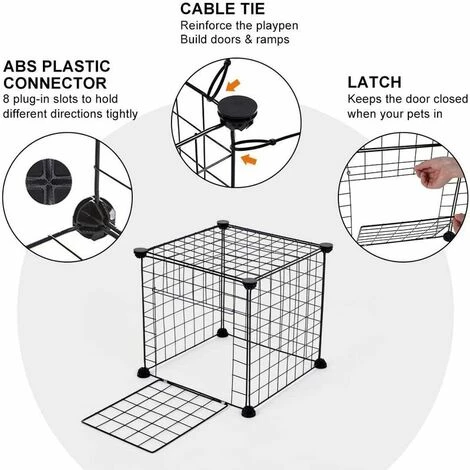 CABLE TIE
Reinforce the playpen
Build doors & ramps

ABS PLASTIC CONNECTOR
8 plug-in slots to hold different directions tightly

LATCH
Keeps the door closed when your pets in