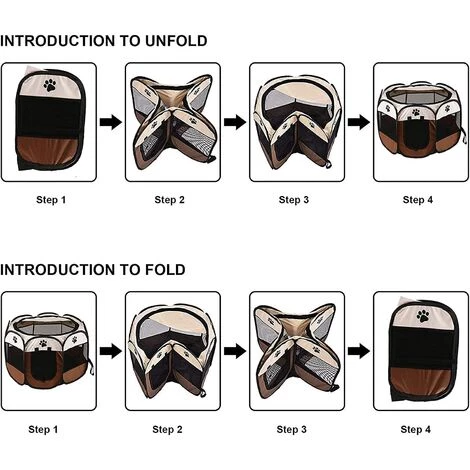 INTRODUCTION TO UNFOLD

Step 1

Step 2

Step 3

Step 4

INTRODUCTION TO FOLD

Step 1

Step 2

Step 3

Step 4