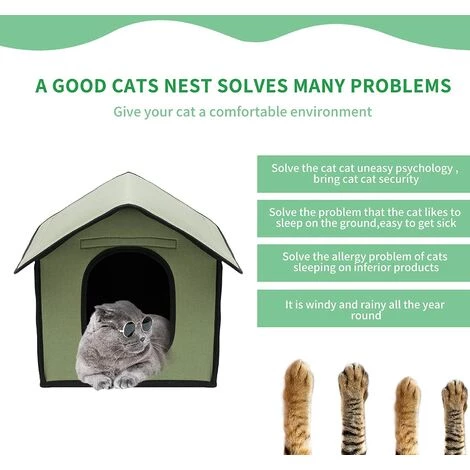 A GOOD CATS NEST SOLVES MANY PROBLEMS

Give your cat a comfortable environment

Solve the cat cat uneasy psychology , bring cat cat security

Solve the problem that the cat likes to sleep on the ground,easy to get sick

Solve the allergy problem of cats sleeping on inferior products

It is windy and rainy all the year round