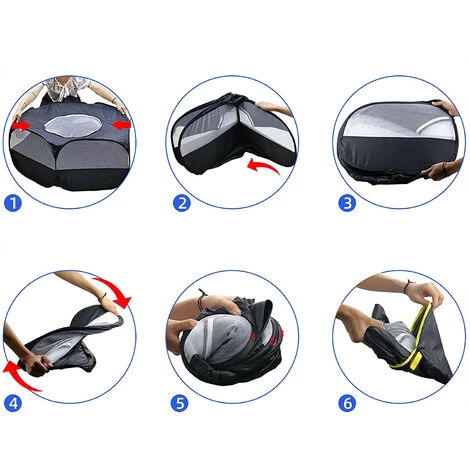 1

2

3

4

5

6